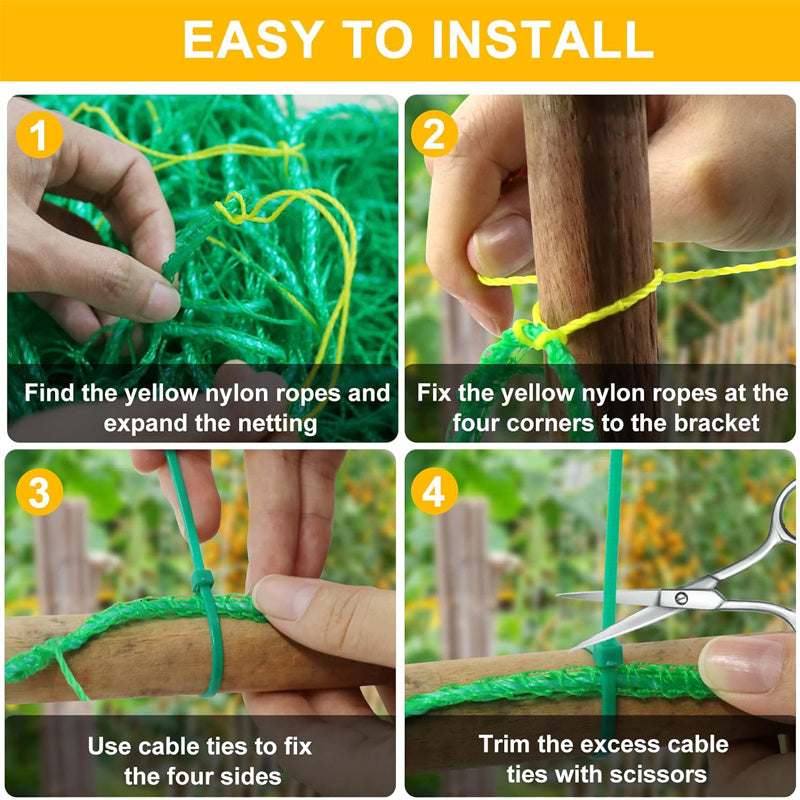 EASY TO INSTALL

1

Find the yellow nylon ropes and expand the netting

2

Fix the yellow nylon ropes at the four corners to the bracket

3

Use cable ties to fix the four sides

4

Trim the excess cable ties with scissors