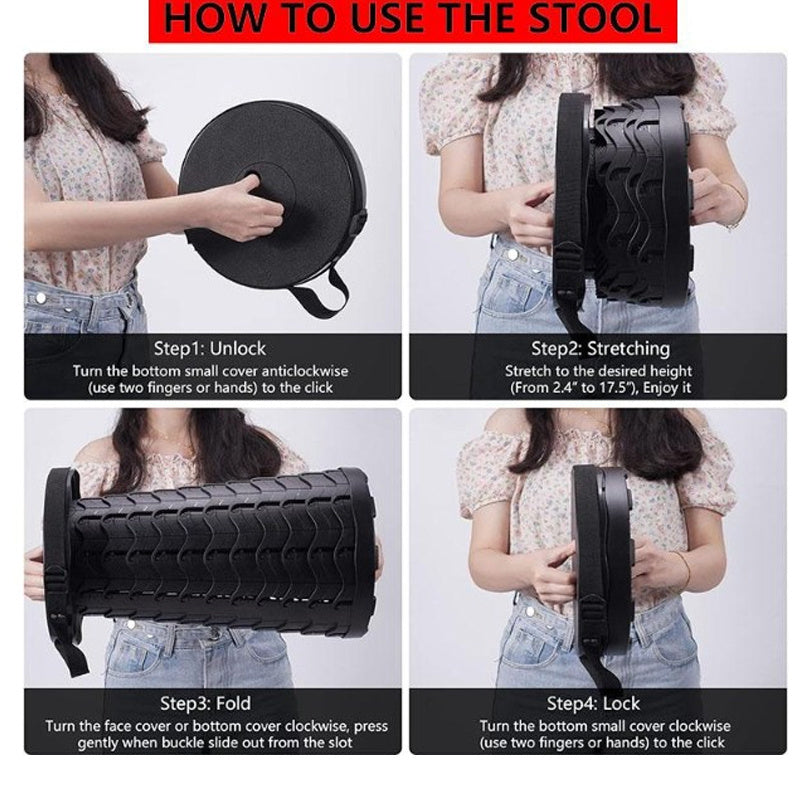 HOW TO USE THE STOOL

Step1: Unlock
Turn the bottom small cover anticlockwise (use two fingers or hands) to the click

Step2: Stretching
Stretch to the desired height (From 2.4" to 17.5"), Enjoy it

Step3: Fold
Turn the face cover or bottom cover clockwise, press gently when buckle slide out from the slot

Step4: Lock
Turn the bottom small cover clockwise (use two fingers or hands) to the click