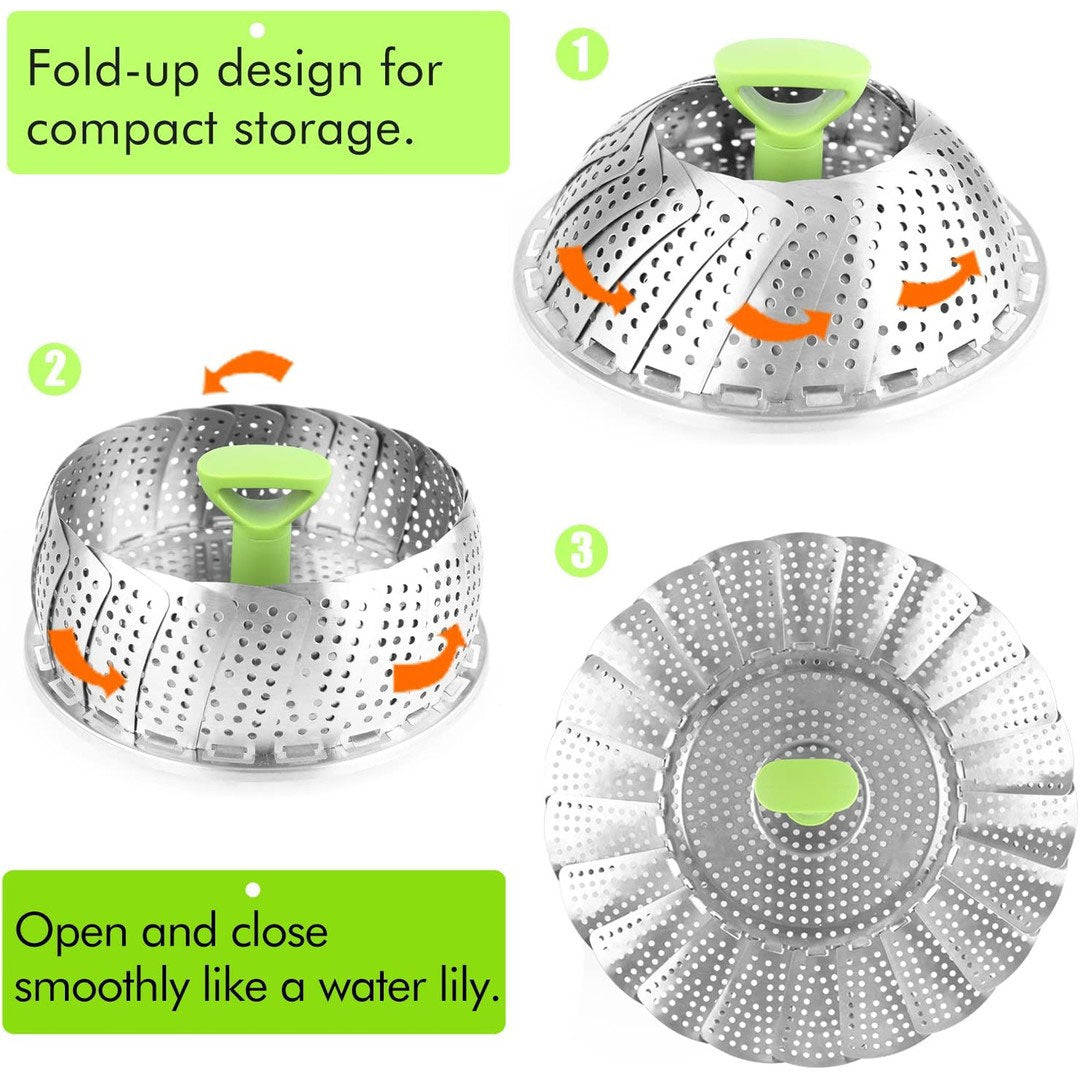 Fold-up design for compact storage.

1

2

3

Open and close smoothly like a water lily.