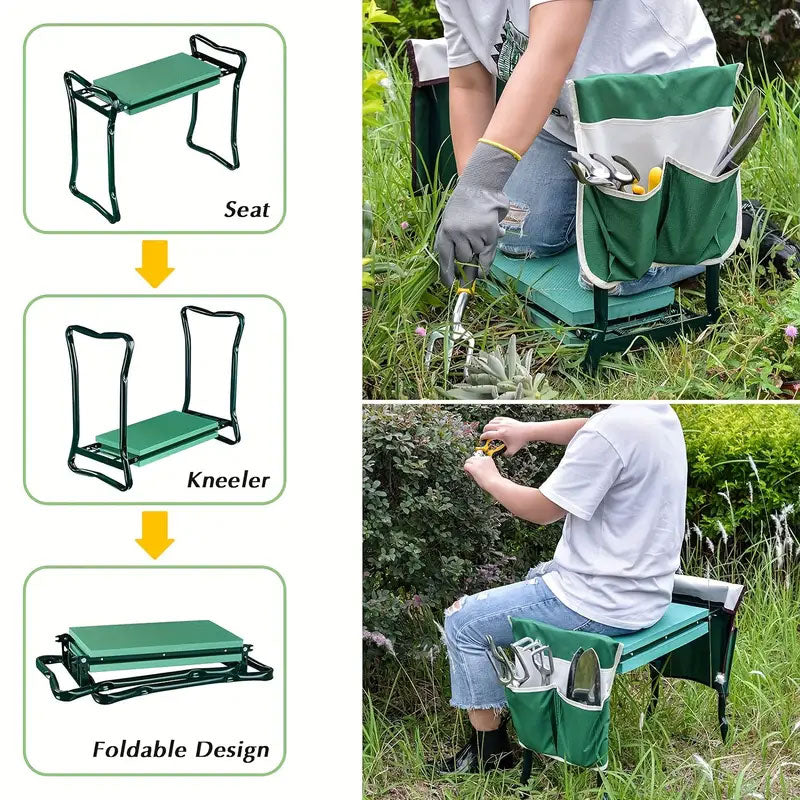 Seat

Kneeler

Foldable Design