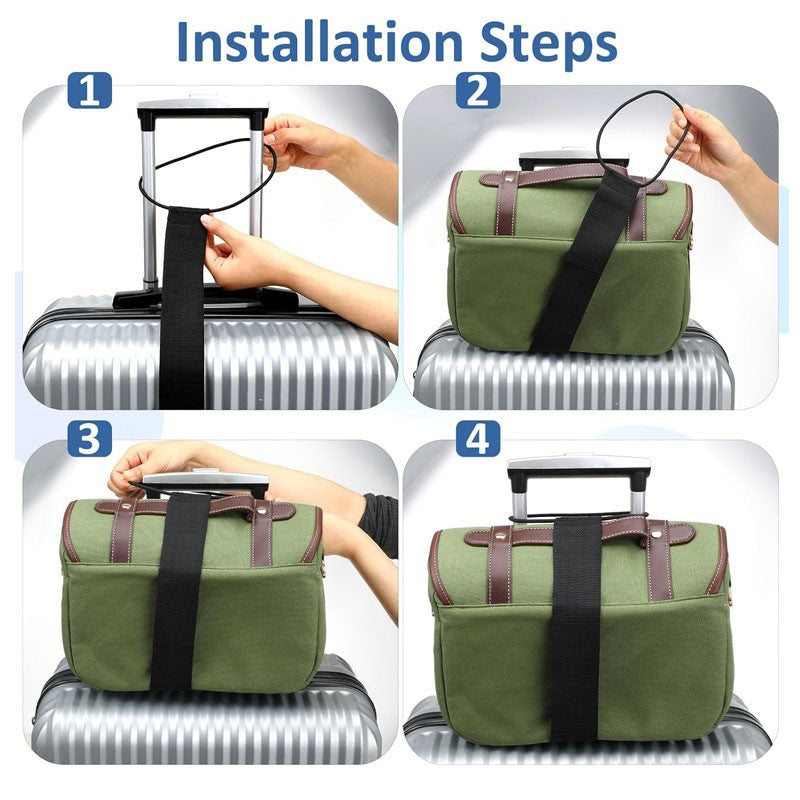 Installation Steps

1

2

3

4