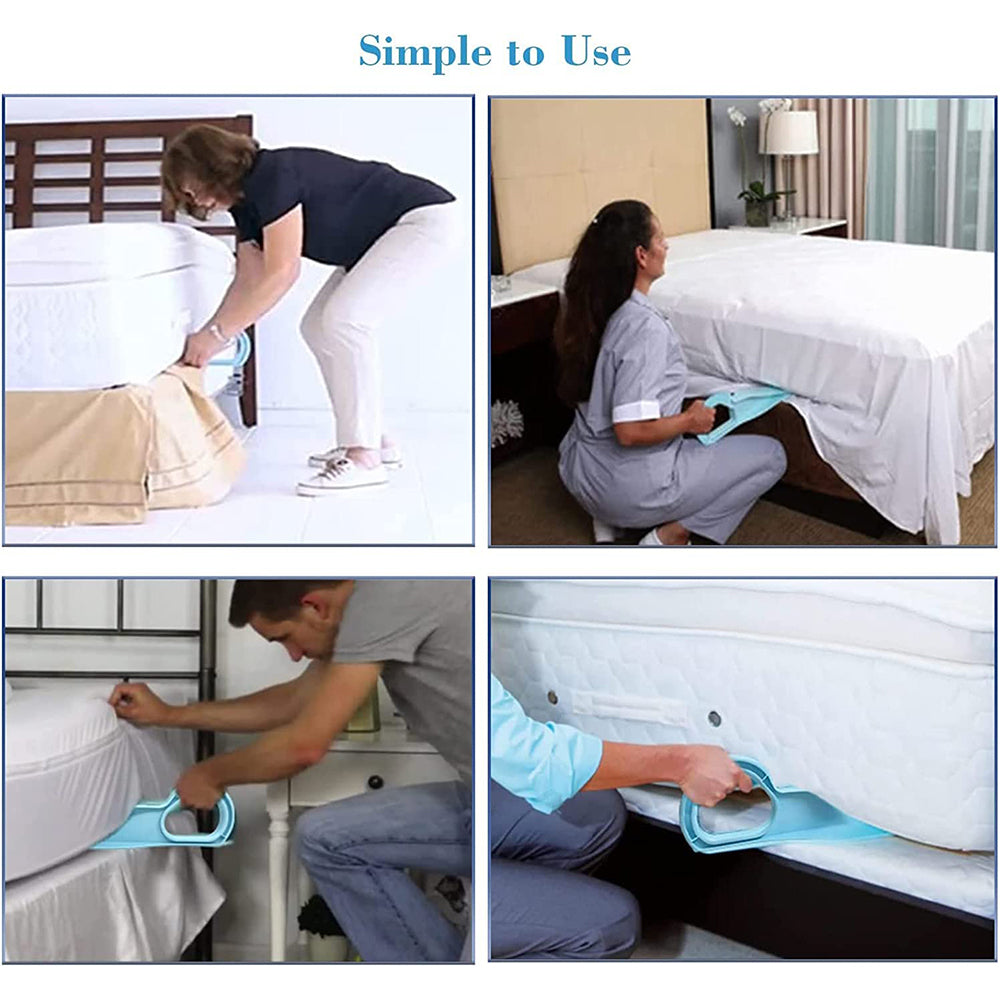 Simple to Use