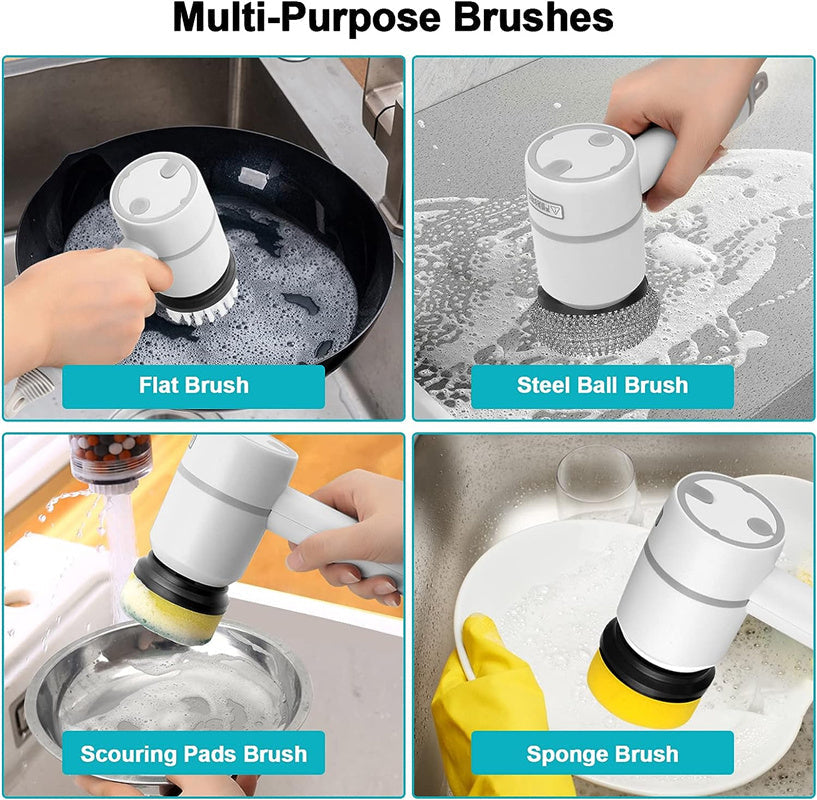 Multi-Purpose Brushes

Flat Brush

Steel Ball Brush

Scouring Pads Brush

Sponge Brush