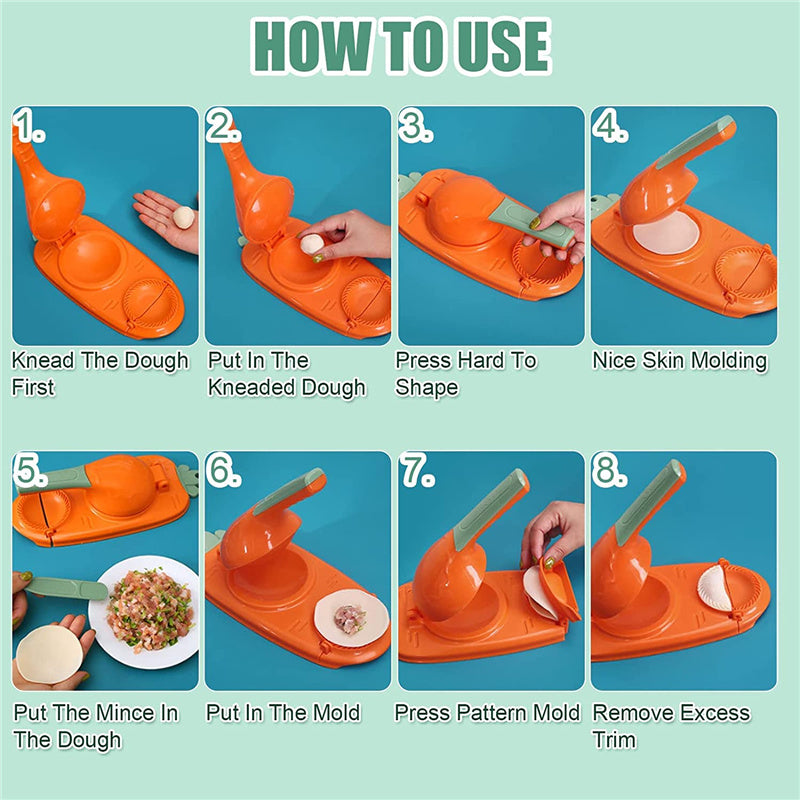 HOW TO USE

1.
Knead The Dough First

2.
Put In The Kneaded Dough

3.
Press Hard To Shape

4.
Nice Skin Molding

5.
Put The Mince In The Dough

6.
Put In The Mold

7.
Press Pattern Mold

8.
Remove Excess Trim