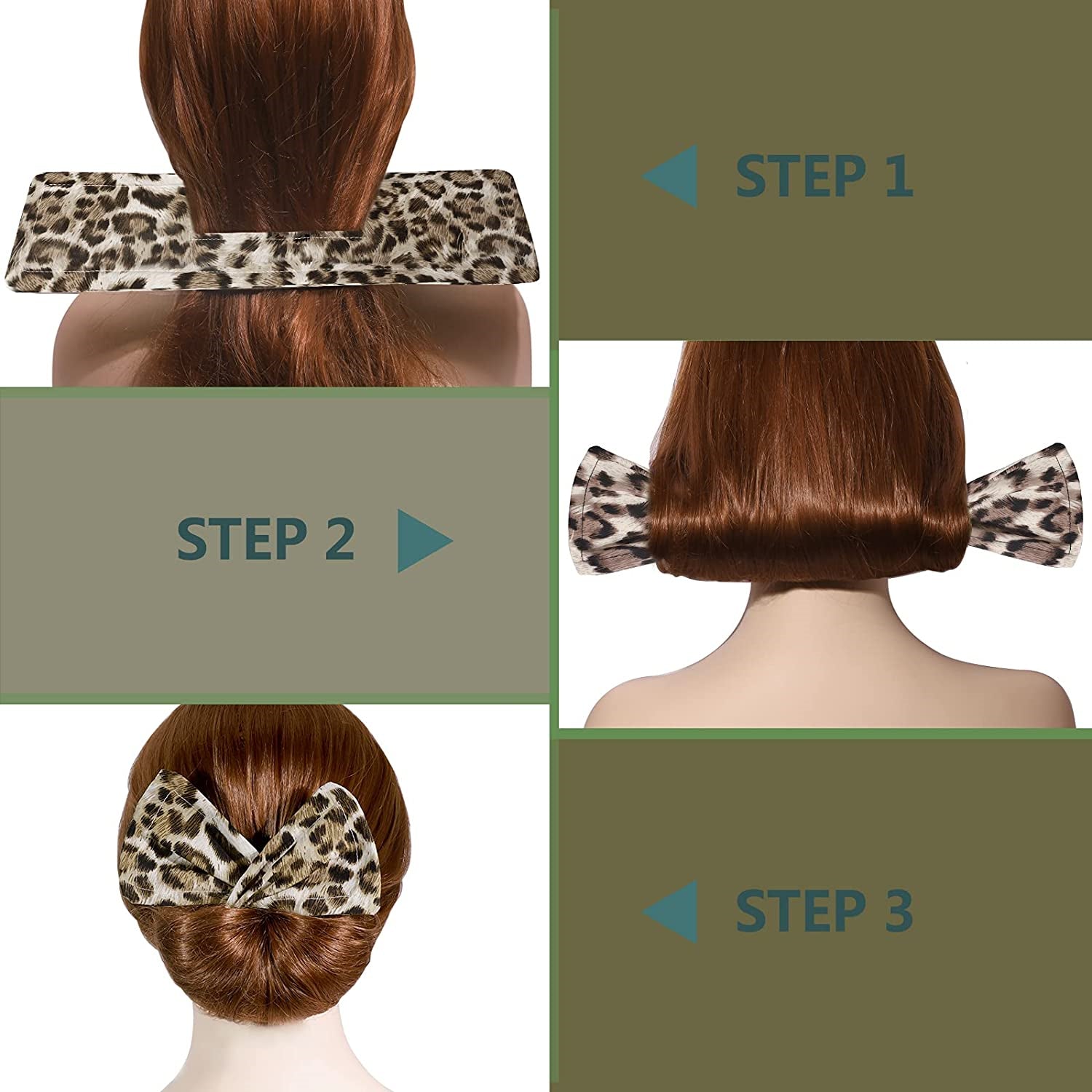 STEP 1

STEP 2

STEP 3