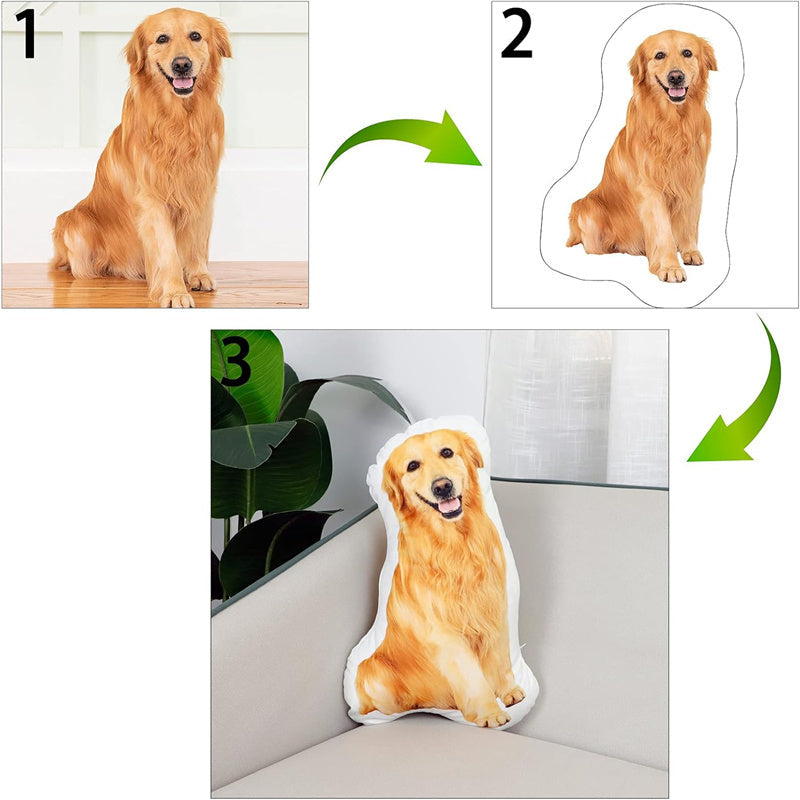 1

2

3