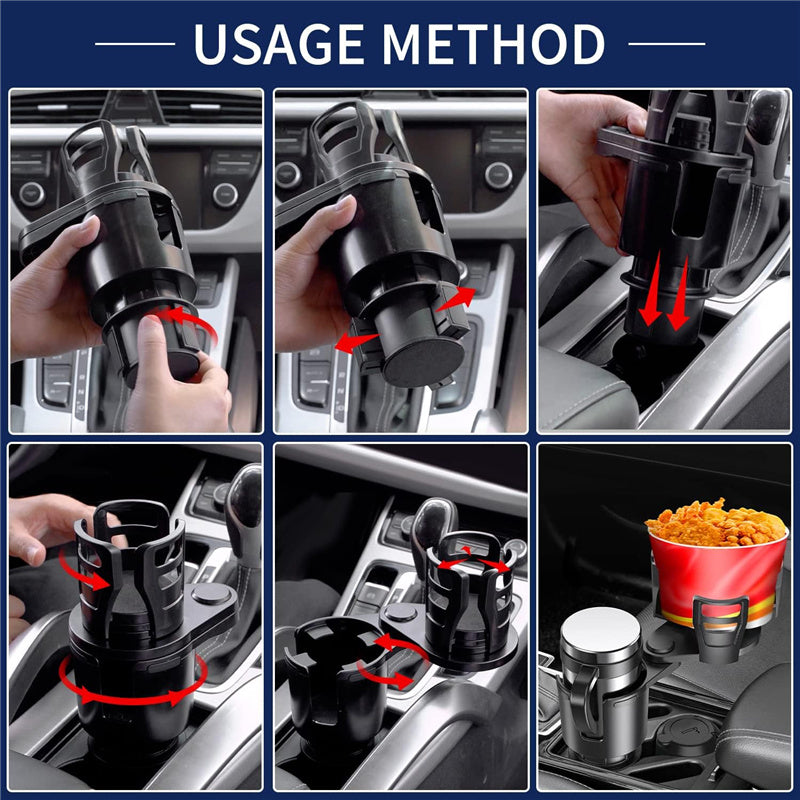 USAGE METHOD