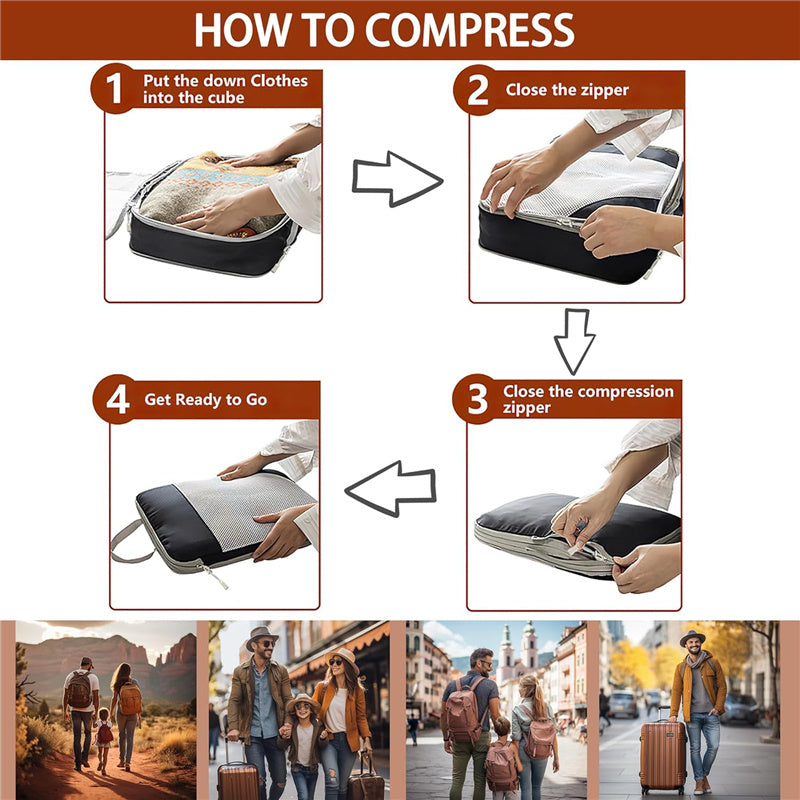 HOW TO COMPRESS

1 Put the down Clothes into the cube

2 Close the zipper

3 Close the compression zipper

4 Get Ready to Go