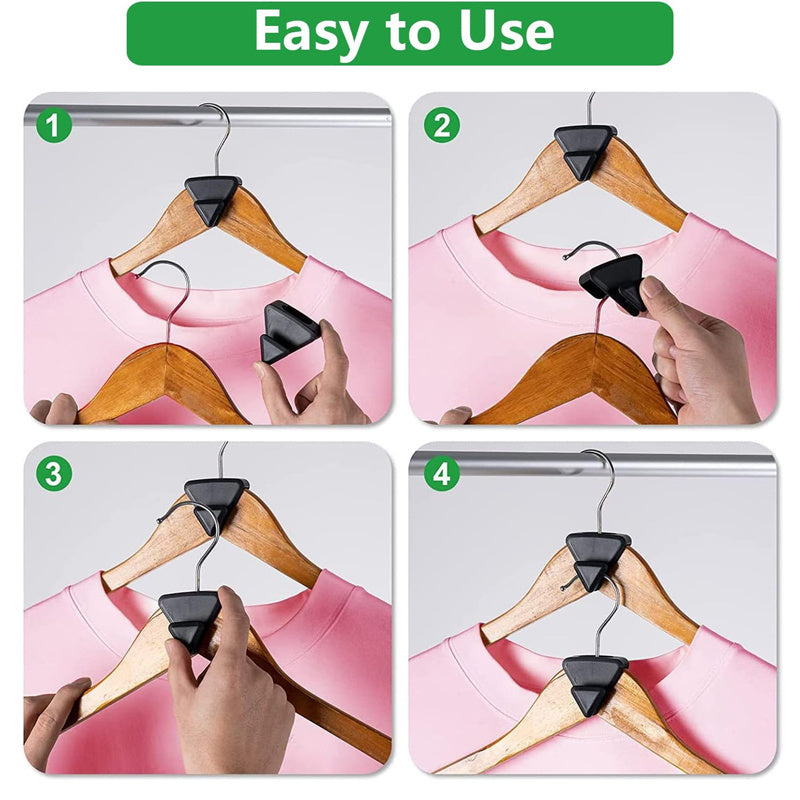 Easy to Use

1

2

3

4