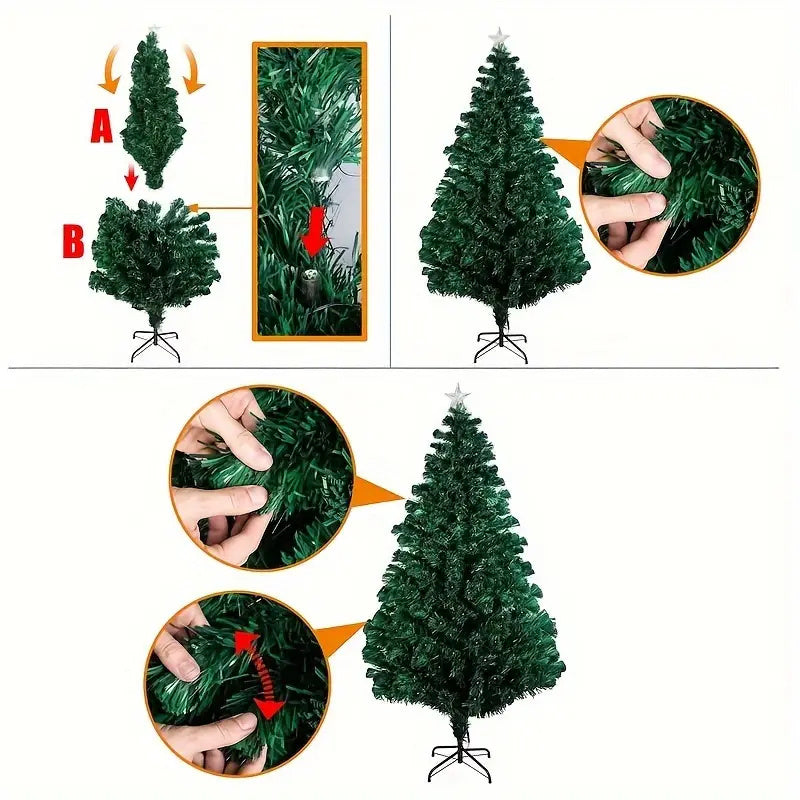 A

B