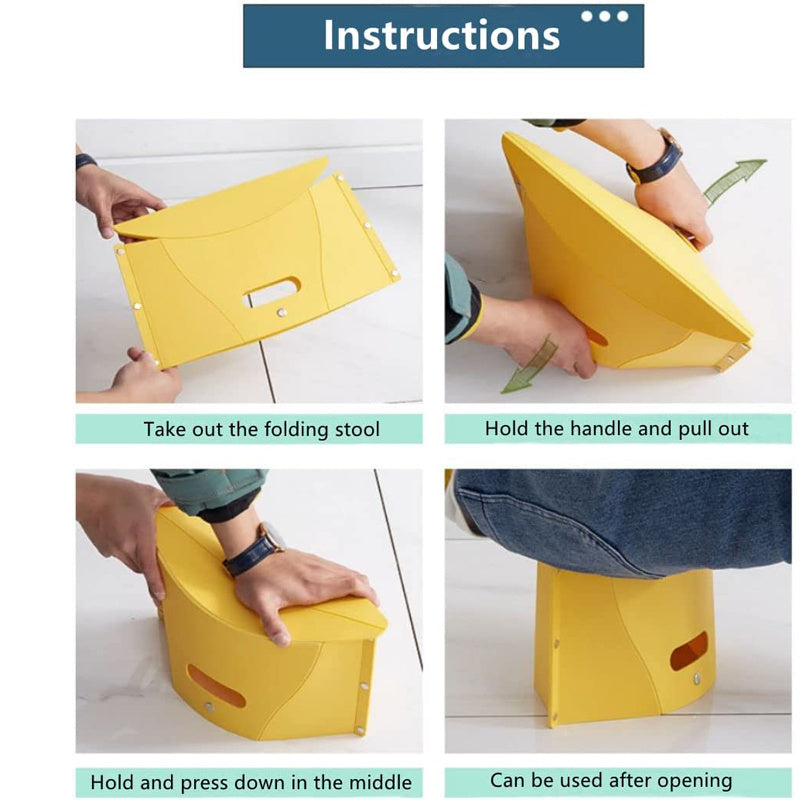 Instructions

Take out the folding stool

Hold the handle and pull out

Hold and press down in the middle

Can be used after opening