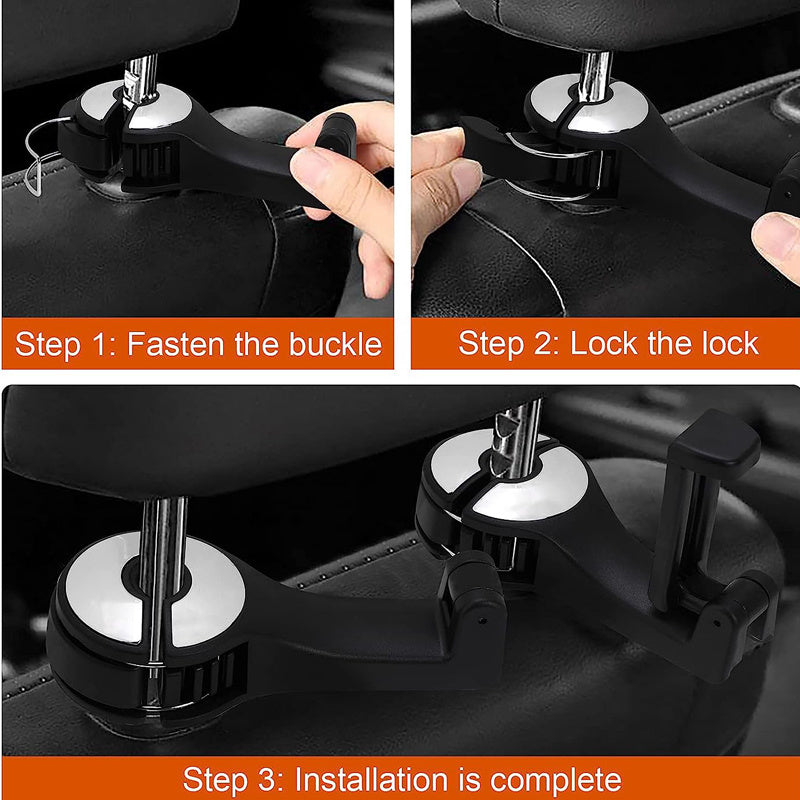 Step 1: Fasten the buckle

Step 2: Lock the lock

Step 3: Installation is complete