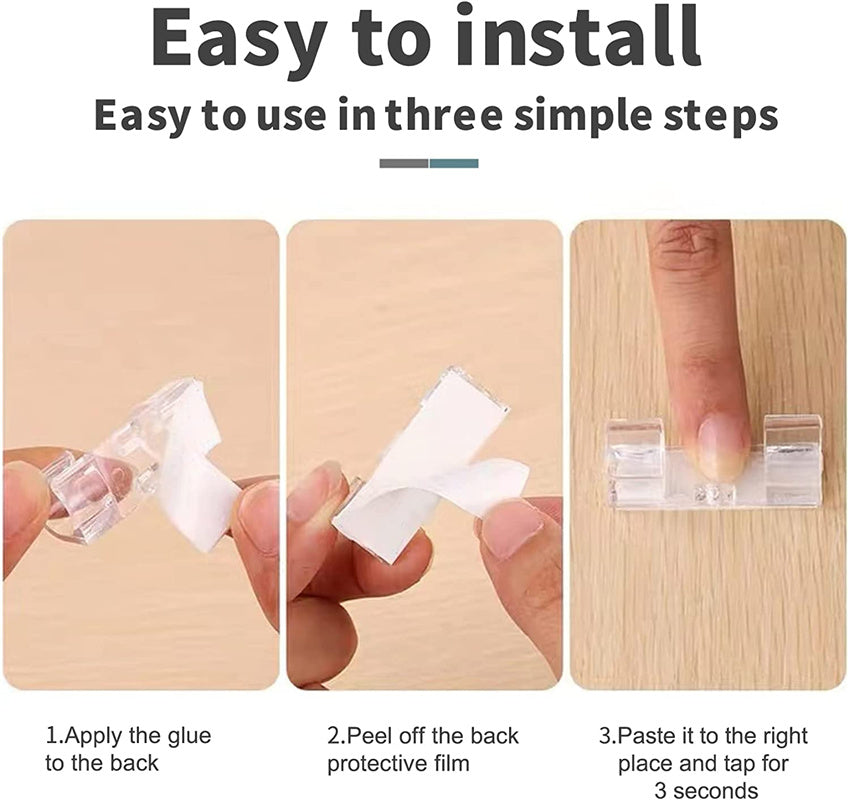 Easy to install

Easy to use in three simple steps

1.Apply the glue to the back

2.Peel off the back protective film

3.Paste it to the right place and tap for 3 seconds