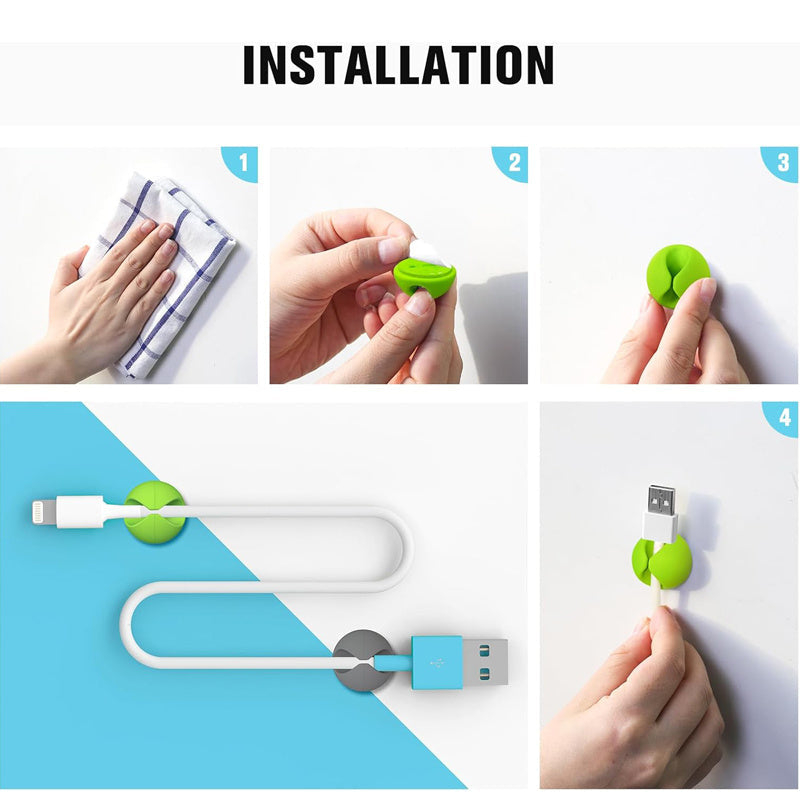 INSTALLATION

1

2

3

4