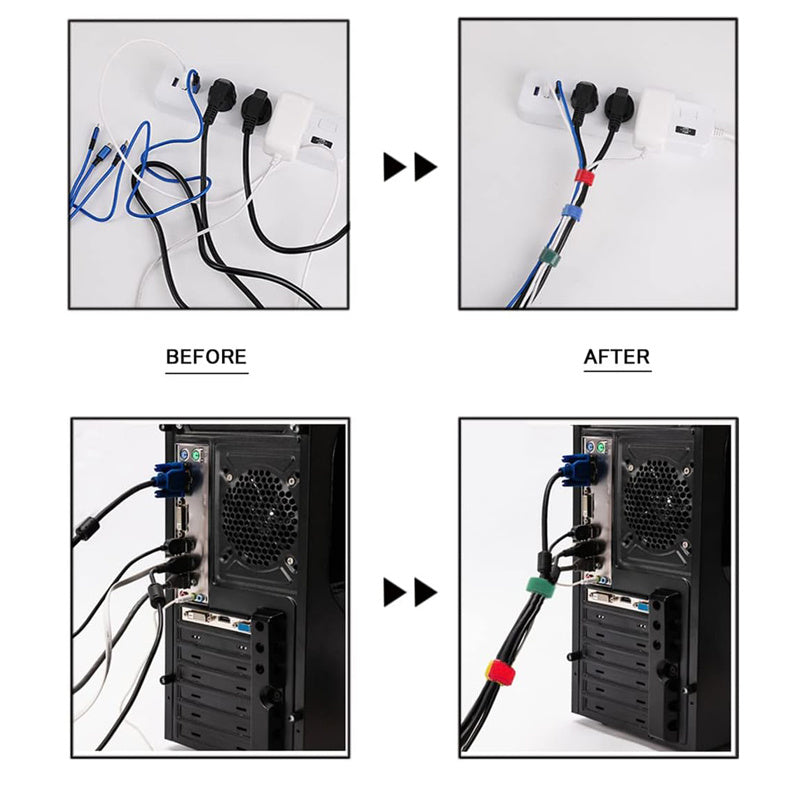 BEFORE

AFTER