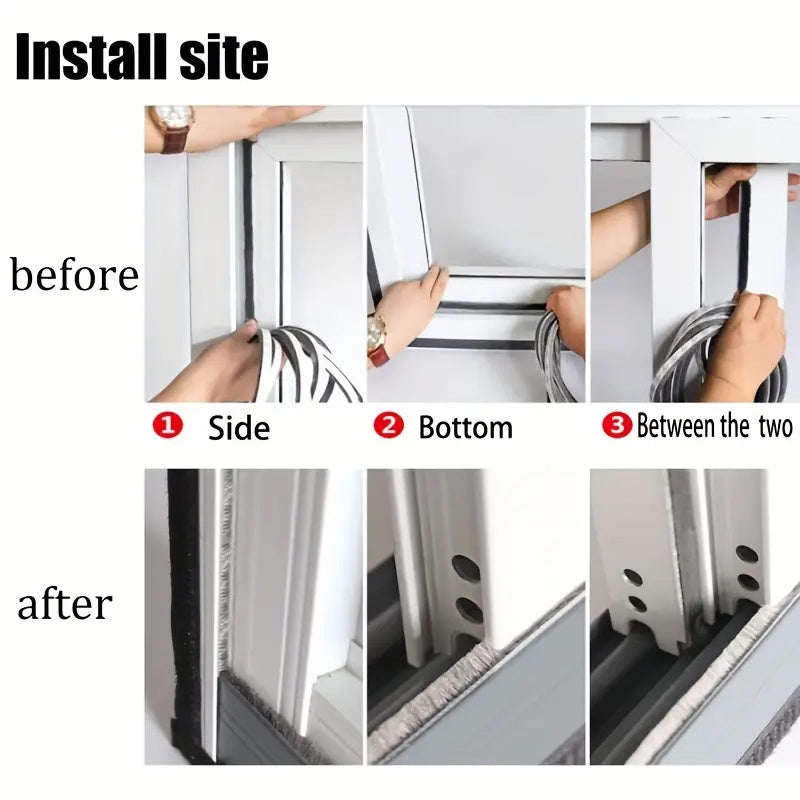 Install site

before

1 Side

2 Bottom

3 Between the two

after