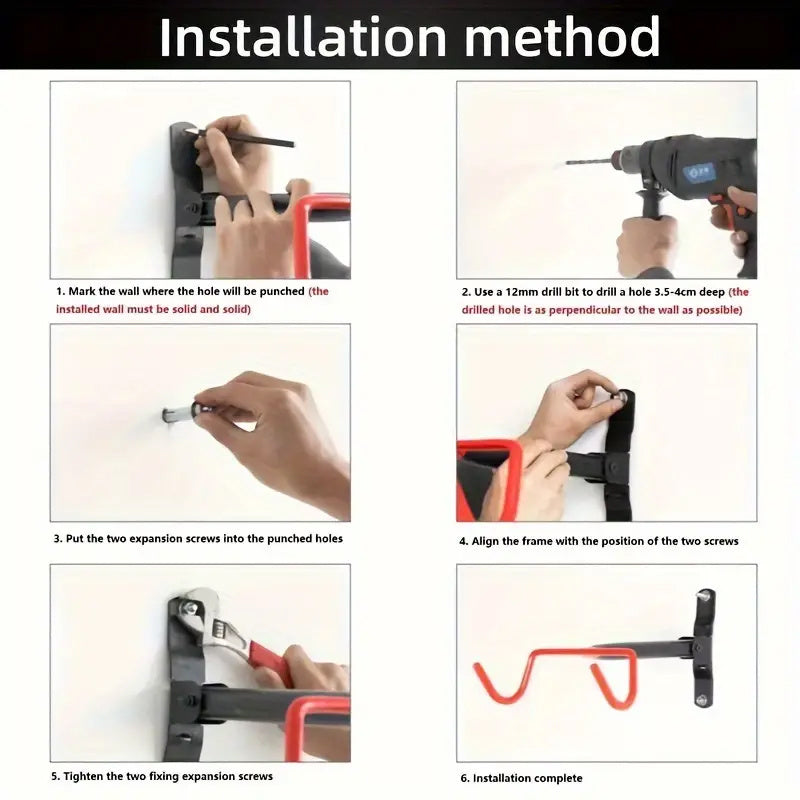 Installation method

1. Mark the wall where the hole will be punched (the installed wall must be solid and solid)

2. Use a 12mm drill bit to drill a hole 3.5-4cm deep (the drilled hole is as perpendicular to the wall as possible)

3. Put the two expansion screws into the punched holes

4. Align the frame with the position of the two screws

5. Tighten the two fixing expansion screws

6. Installation complete