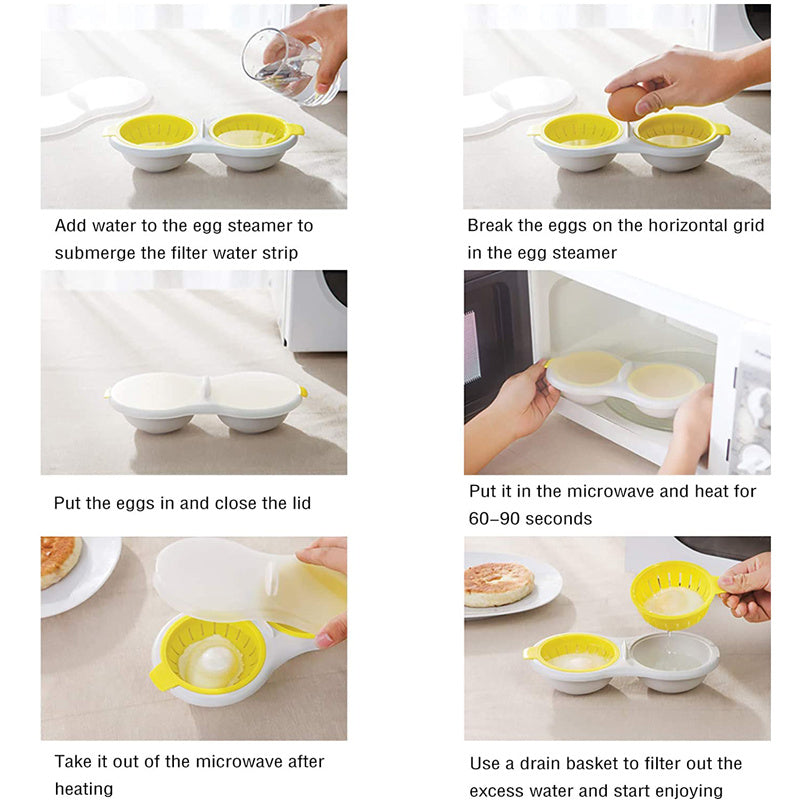 Add water to the egg steamer to submerge the filter water strip

Break the eggs on the horizontal grid in the egg steamer

Put the eggs in and close the lid

Put it in the microwave and heat for 60-90 seconds

Take it out of the microwave after heating

Use a drain basket to filter out the excess water and start enjoying