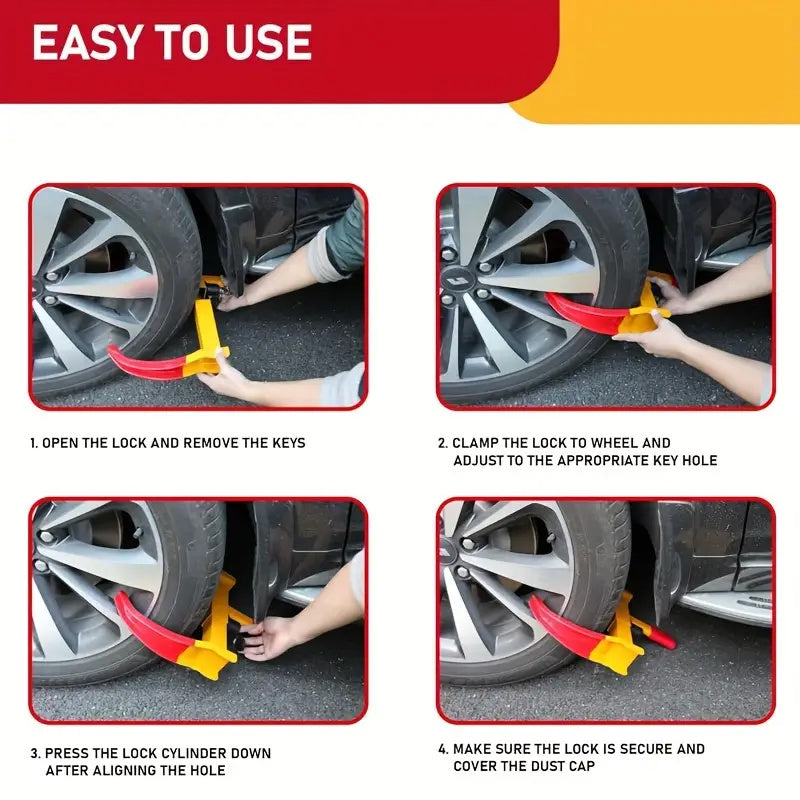 EASY TO USE

1. OPEN THE LOCK AND REMOVE THE KEYS

2. CLAMP THE LOCK TO WHEEL AND ADJUST TO THE APPROPRIATE KEY HOLE

3. PRESS THE LOCK CYLINDER DOWN AFTER ALIGNING THE HOLE

4. MAKE SURE THE LOCK IS SECURE AND COVER THE DUST CAP