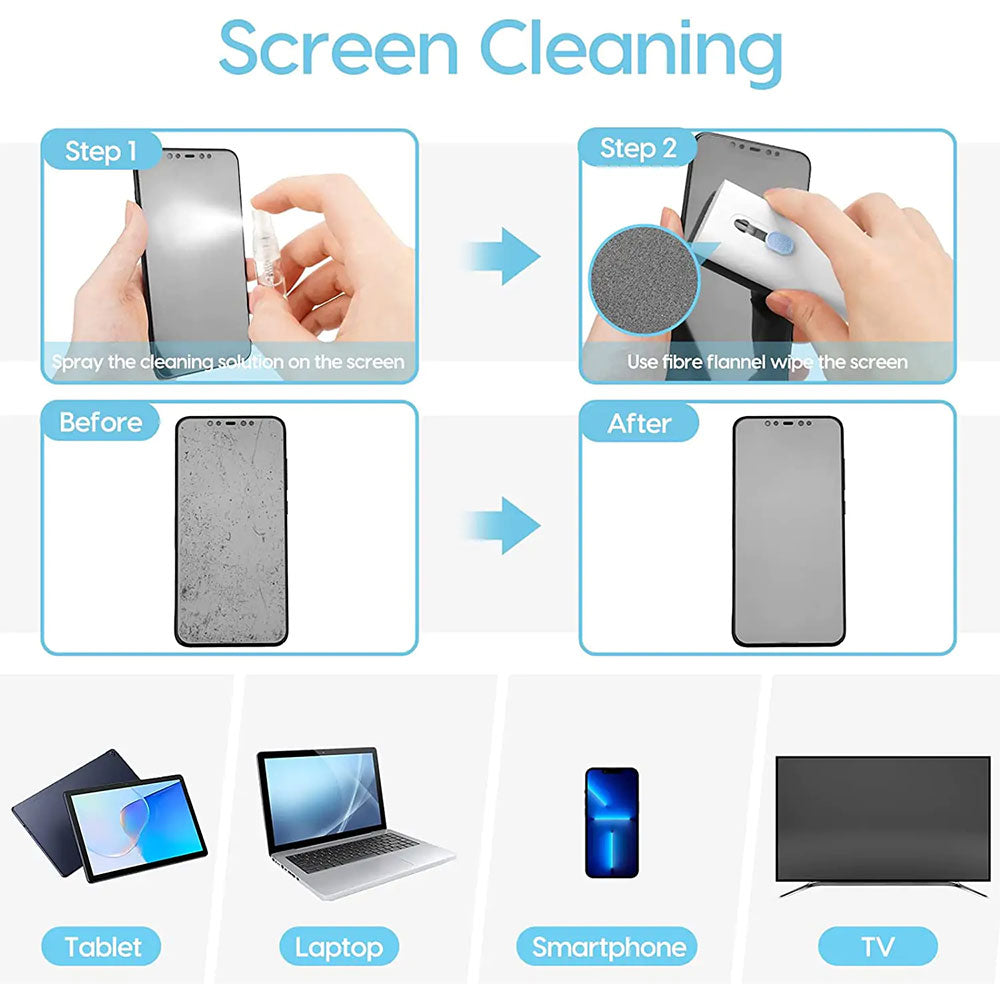 Screen Cleaning

Step 1

Spray the cleaning solution on the screen

Step 2

Use fibre flannel wipe the screen

Before

After

Tablet

Laptop

Smartphone

TV