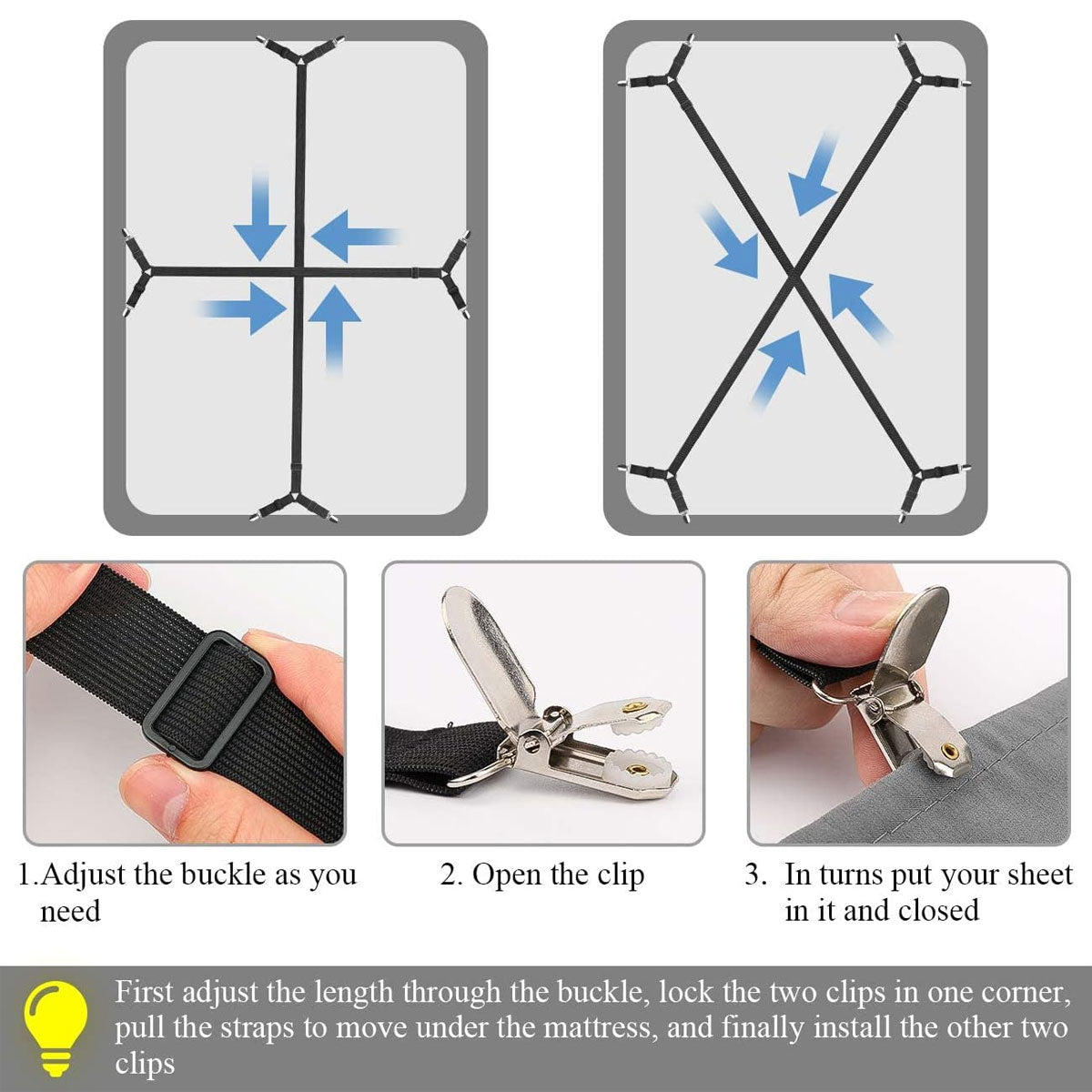 1.Adjust the buckle as you need

2. Open the clip

3. In turns put your sheet in it and closed

First adjust the length through the buckle, lock the two clips in one corner, pull the straps to move under the mattress, and finally install the other two clips